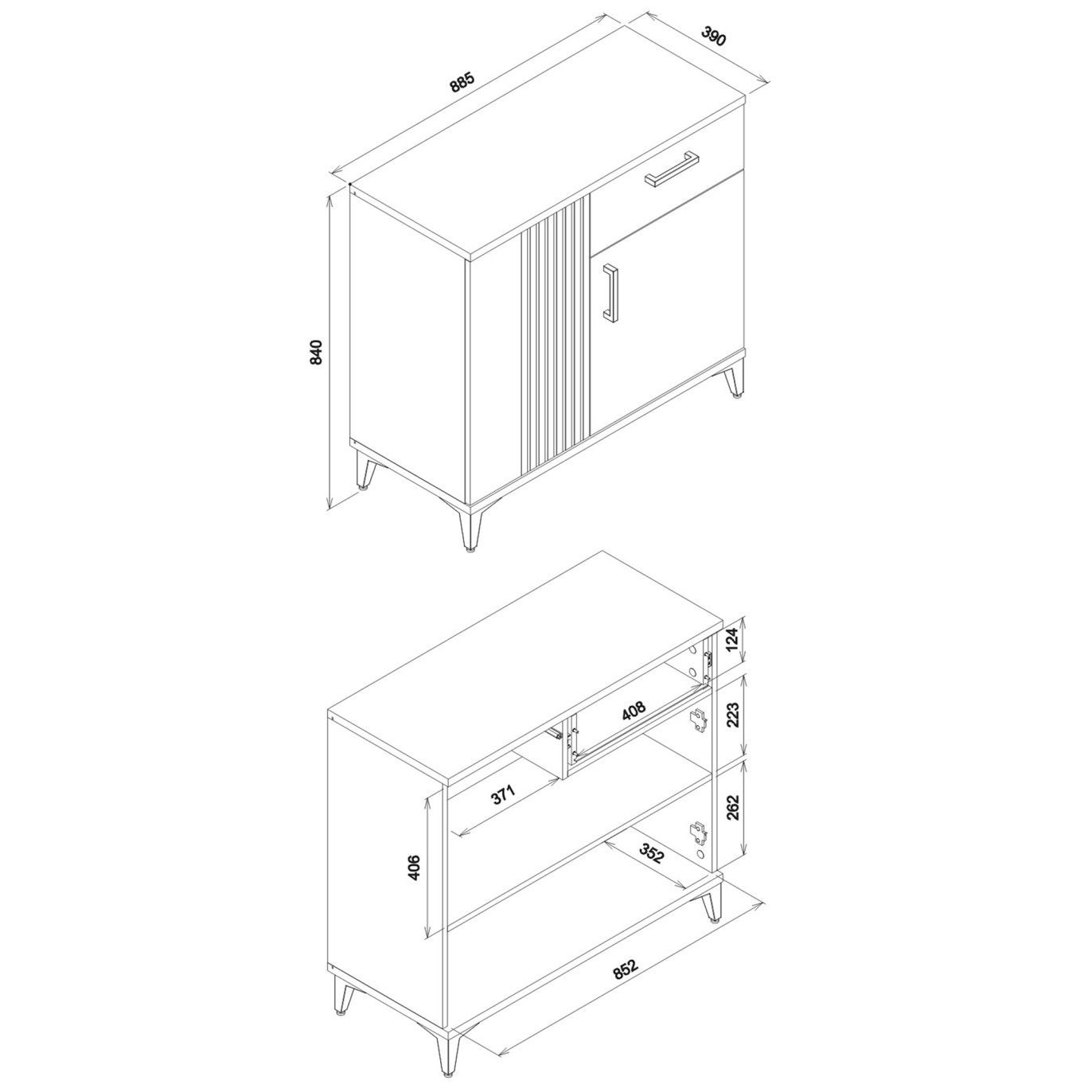 885
390
840
124
408
223
371
262
406
352
852